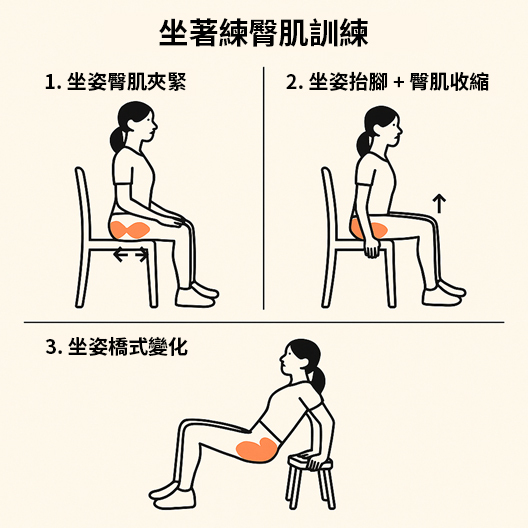 坐著練臀肌訓練

1. 坐姿臀肌夾緊

2. 坐姿抬腳 + 臀肌收縮

3. 坐姿橋式變化