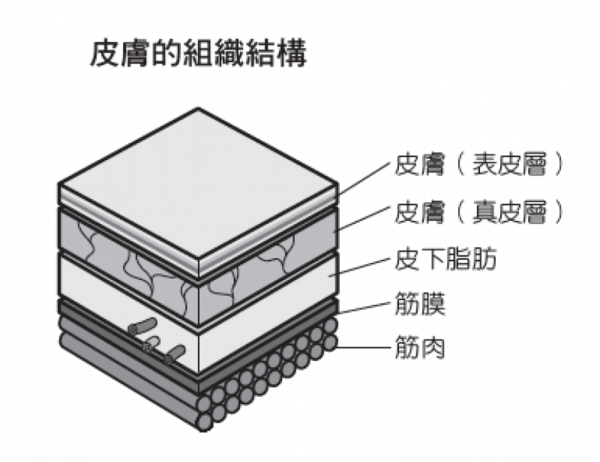 皮膚的組織結構

皮膚（表皮層）
皮膚（真皮層）
皮下脂肪
筋膜
筋肉